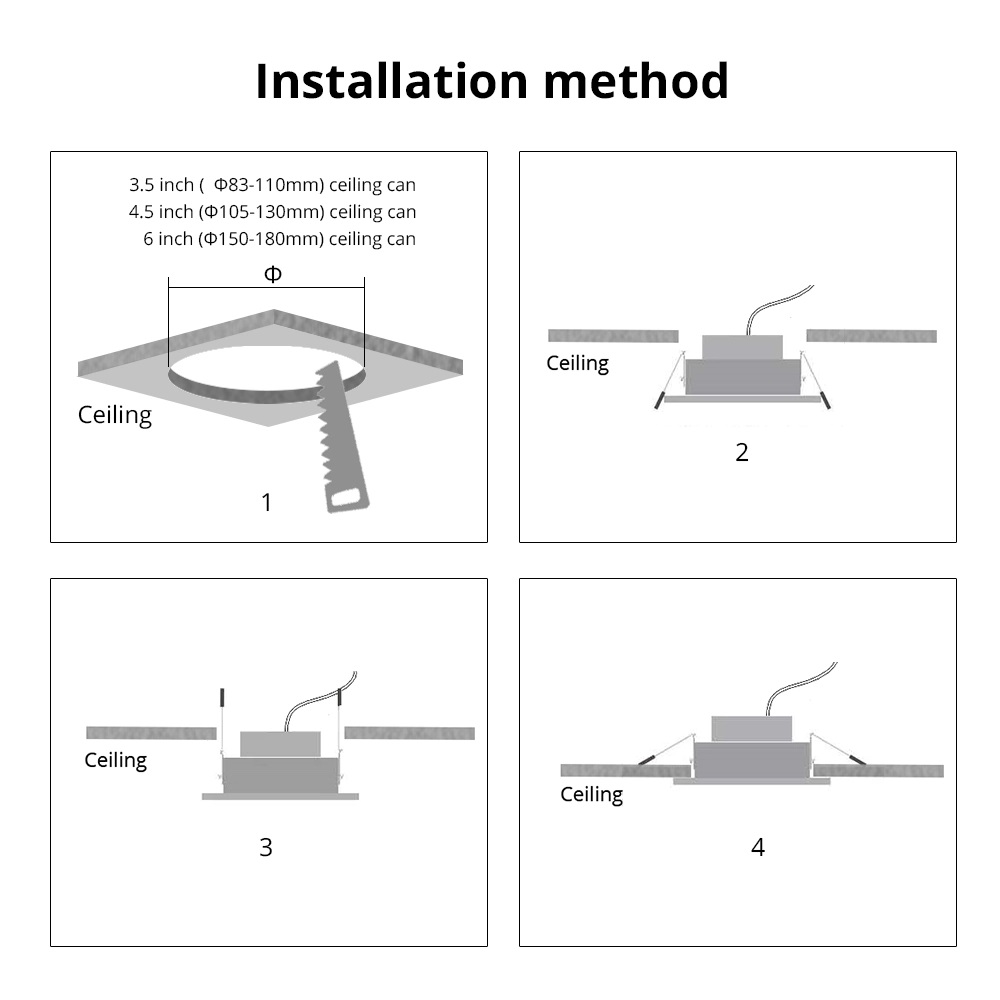 Installation method

3.5 inch ( Φ83-110mm) ceiling can
4.5 inch (Φ105-130mm) ceiling can
6 inch (Φ150-180mm) ceiling can

Φ

Ceiling

1

Ceiling

2

Ceiling

3

Ceiling

4